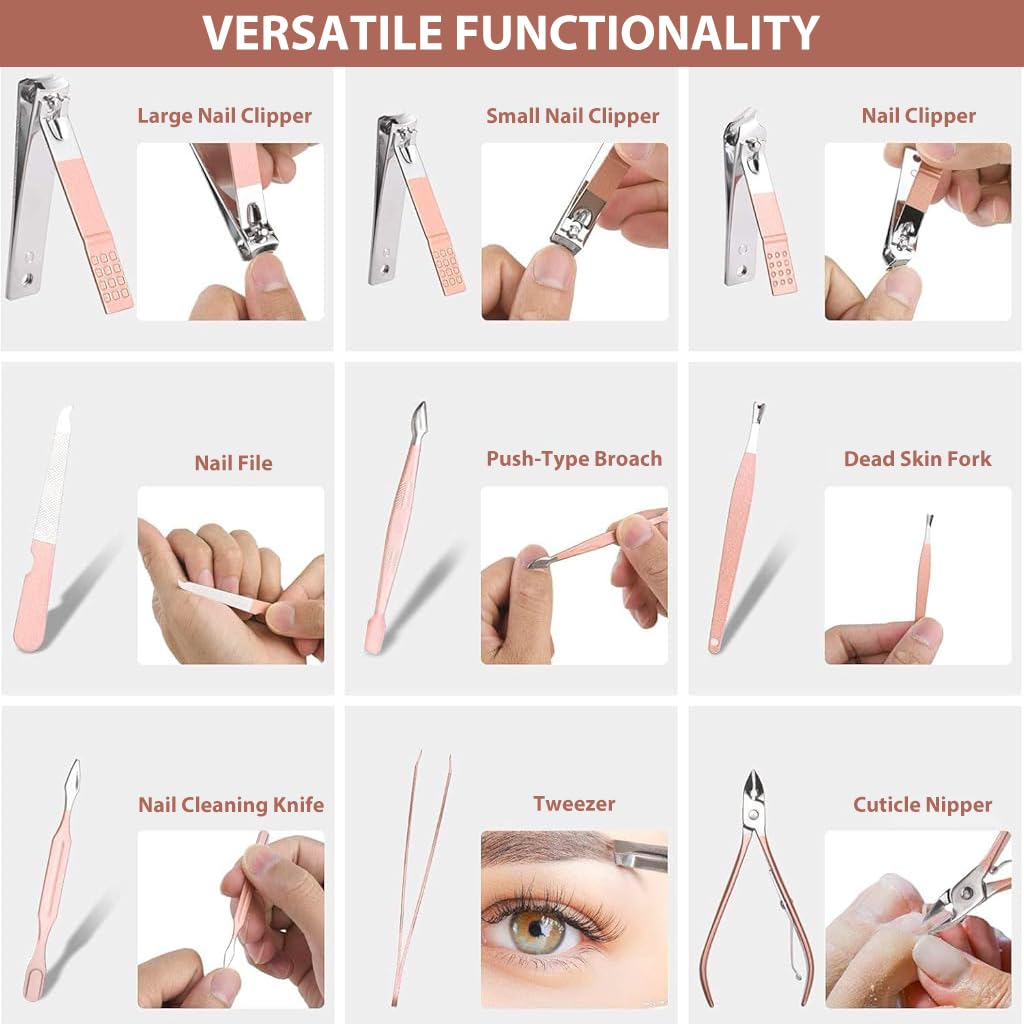 VERSATILE FUNCTIONALITY

Large Nail Clipper

Small Nail Clipper

Nail Clipper

Nail File

Push-Type Broach

Dead Skin Fork

Nail Cleaning Knife

Tweezer

Cuticle Nipper